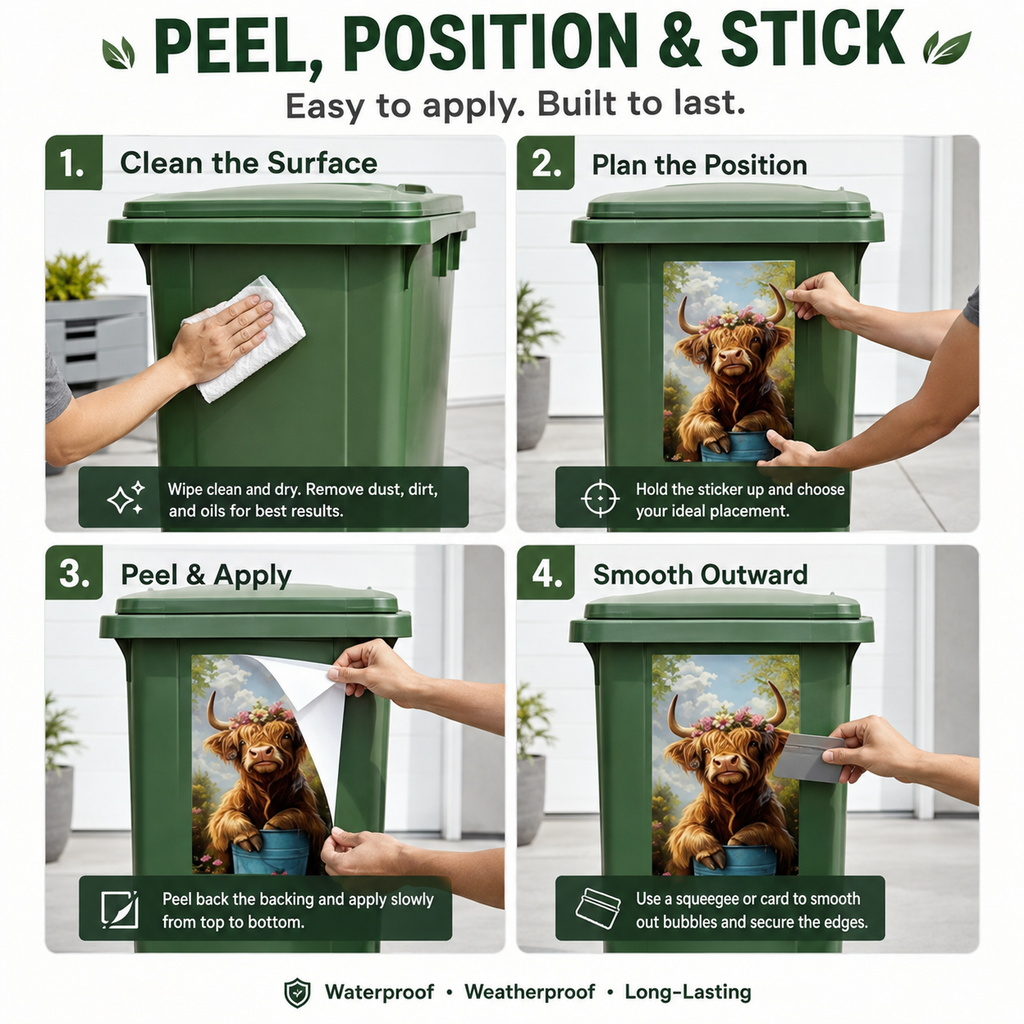 PEEL, POSITION & STICK
Easy to apply. Built to last.

1. Clean the Surface
Wipe clean and dry. Remove dust, dirt, and oils for best results.

2. Plan the Position
Hold the sticker up and choose your ideal placement.

3. Peel & Apply
Peel back the backing and apply slowly from top to bottom.

4. Smooth Outward
Use a squeegee or card to smooth out bubbles and secure the edges.

Waterproof • Weatherproof • Long-Lasting